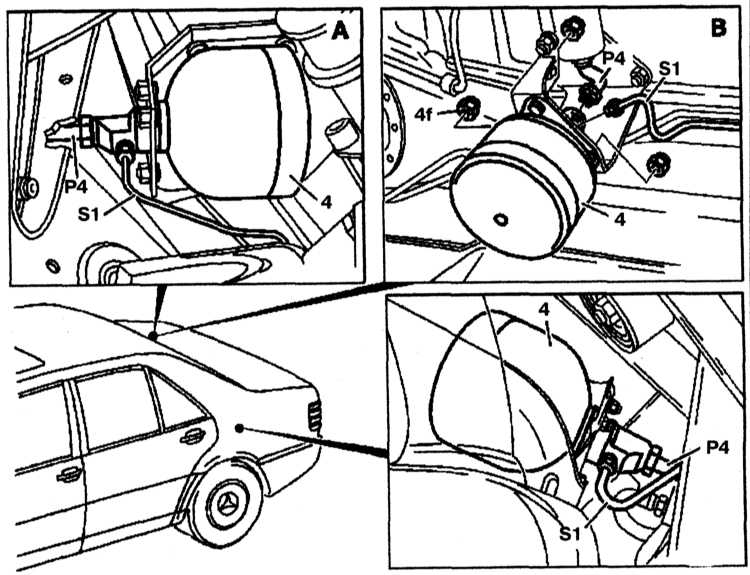 A

P4

S1

4

B

P4

S1

4f

4

4

P4

S1